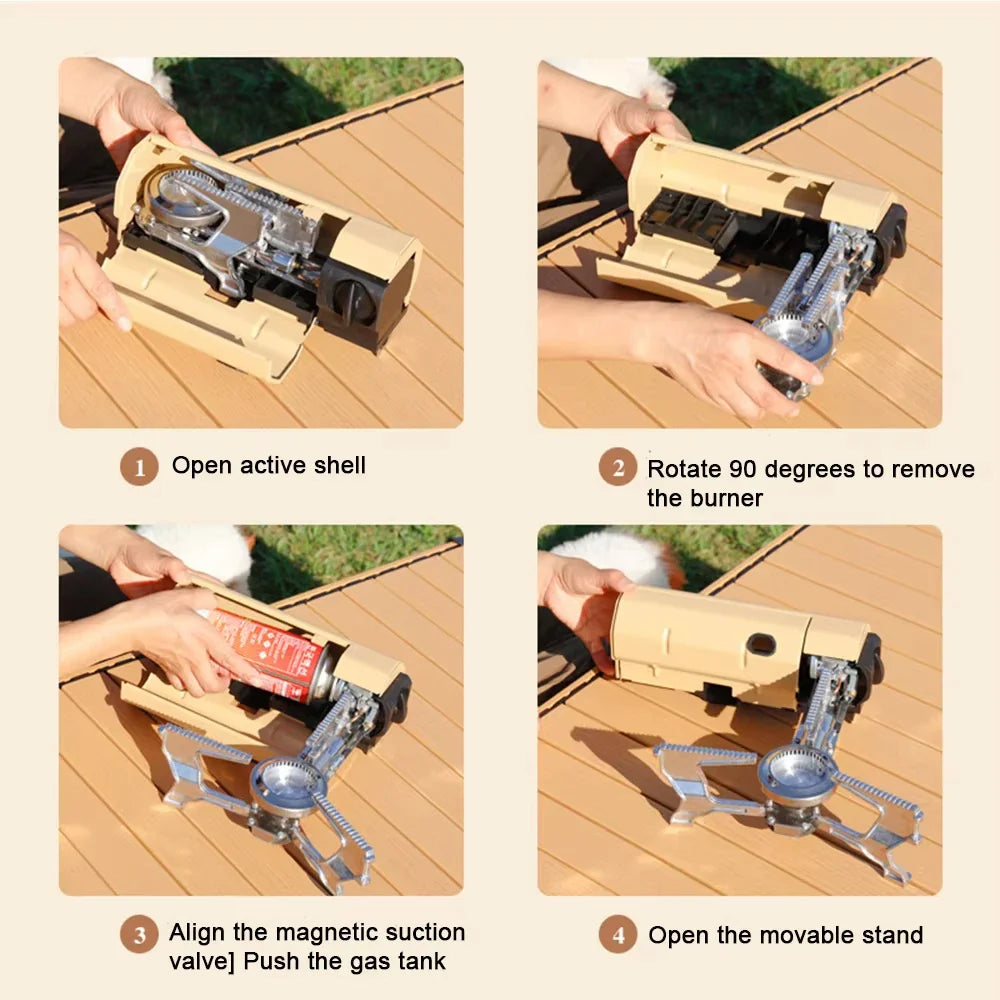 1 Open active shell

2 Rotate 90 degrees to remove the burner

3 Align the magnetic suction valve] Push the gas tank

4 Open the movable stand