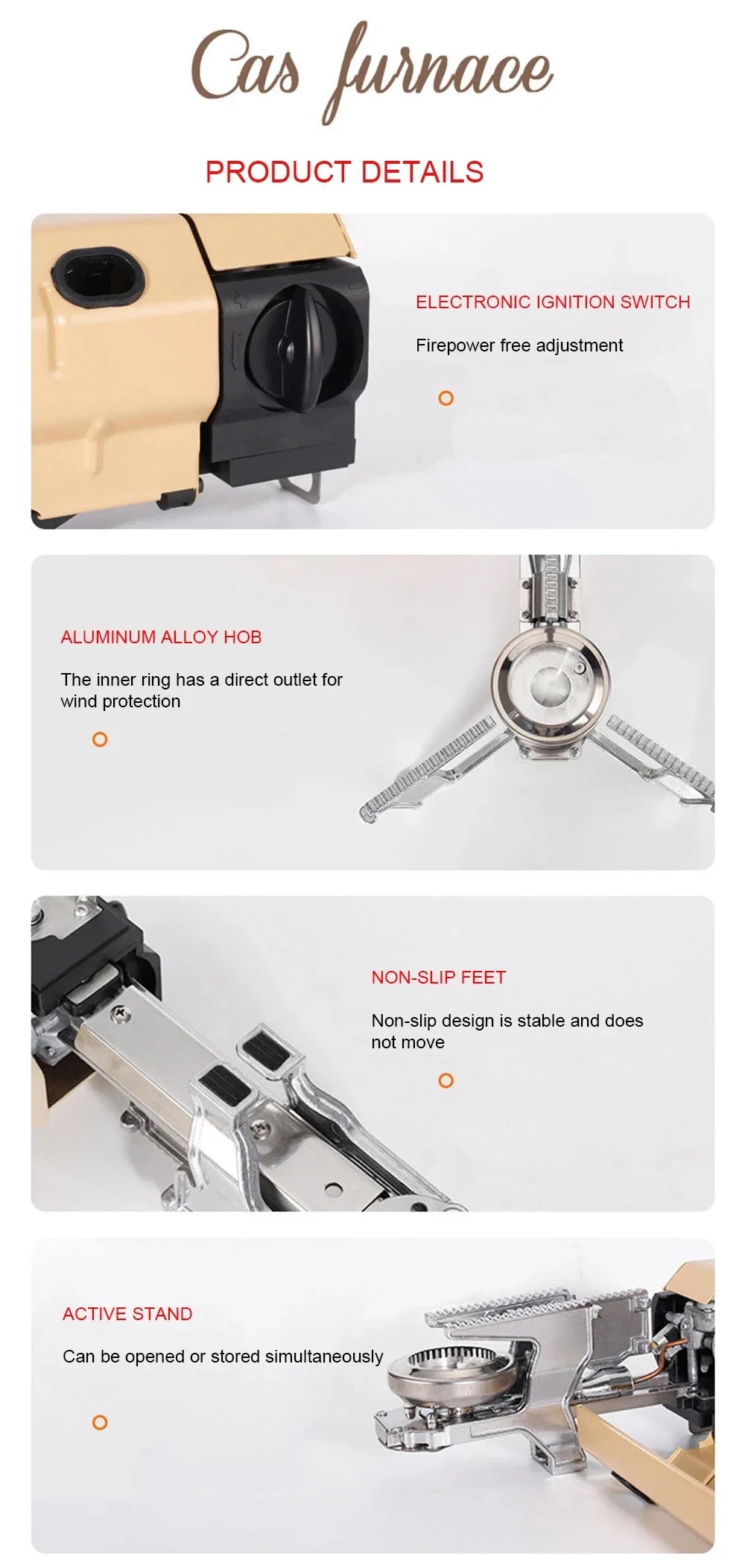 Cas furnace

PRODUCT DETAILS

ELECTRONIC IGNITION SWITCH

Firepower free adjustment

ALUMINUM ALLOY HOB

The inner ring has a direct outlet for wind protection

NON-SLIP FEET

Non-slip design is stable and does not move

ACTIVE STAND

Can be opened or stored simultaneously