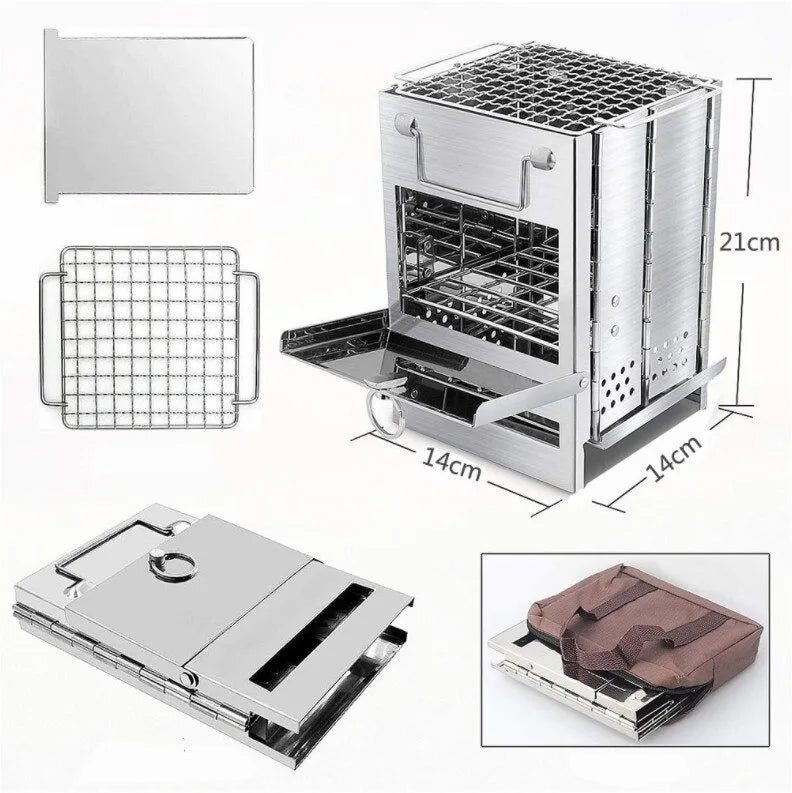 21cm

14cm

14cm