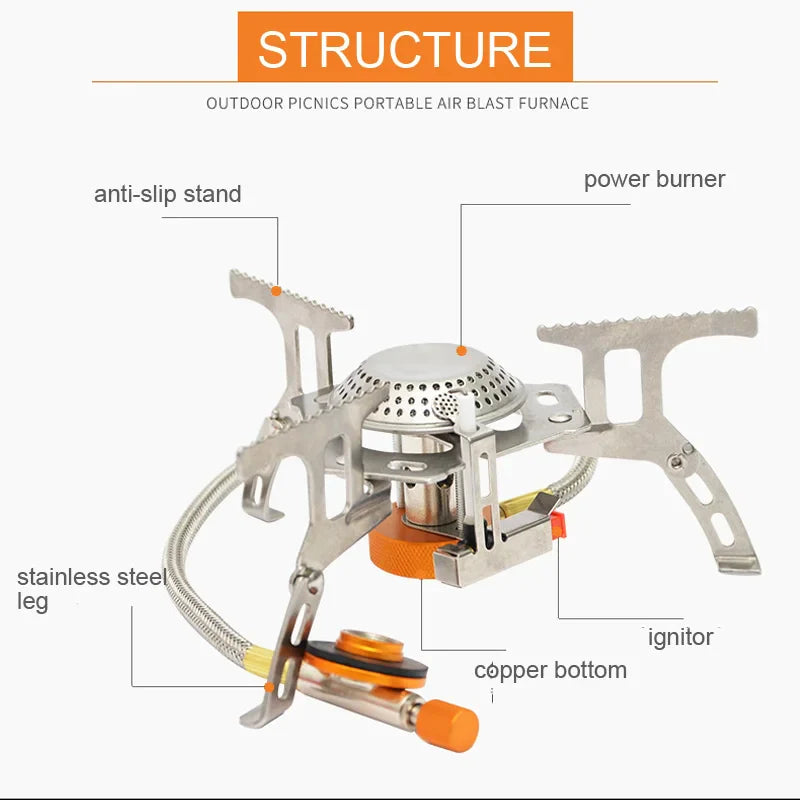 STRUCTURE

OUTDOOR PICNICS PORTABLE AIR BLAST FURNACE

anti-slip stand

power burner

stainless steel leg

ignitor

copper bottom