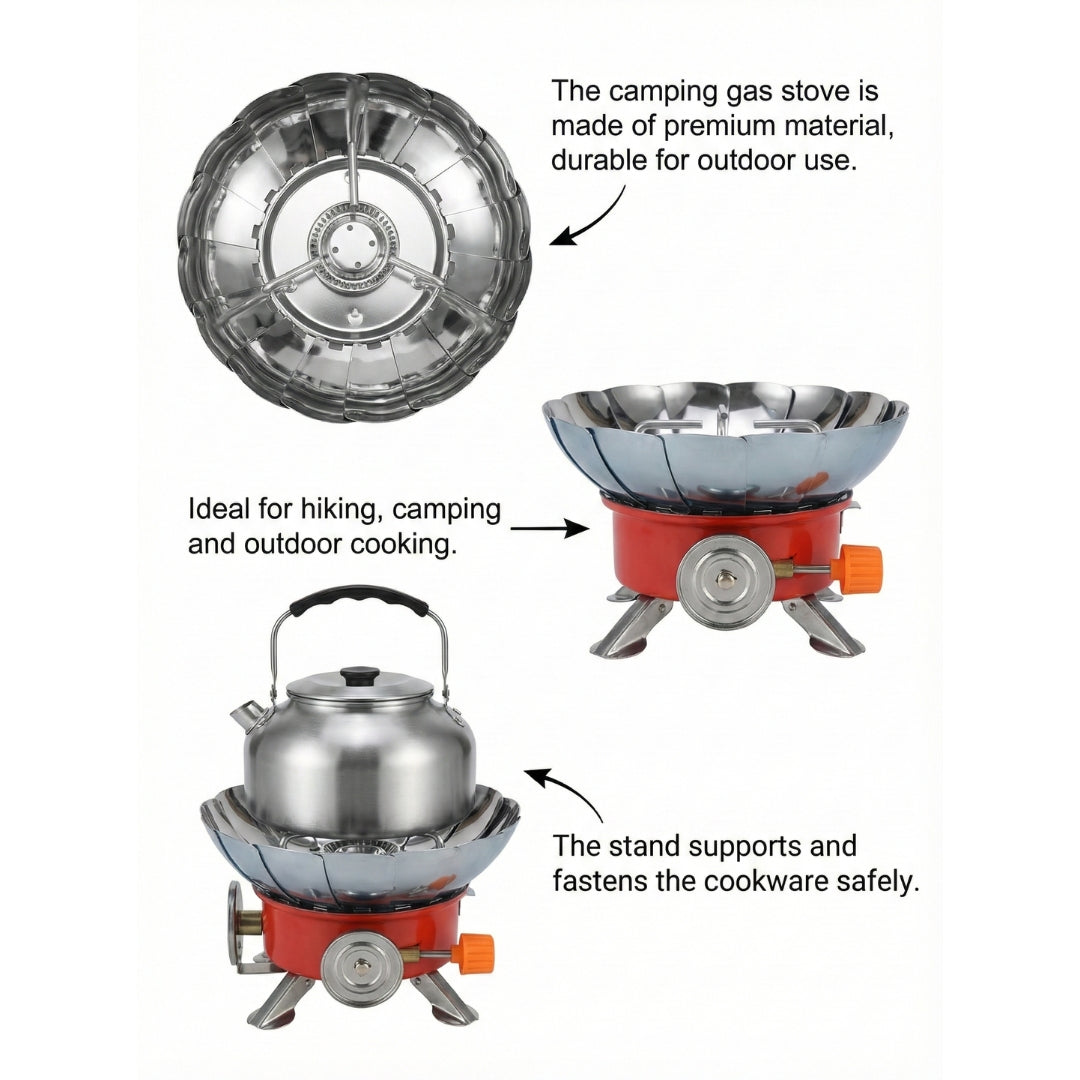 The camping gas stove is made of premium material, durable for outdoor use.

Ideal for hiking, camping and outdoor cooking.

The stand supports and fastens the cookware safely.