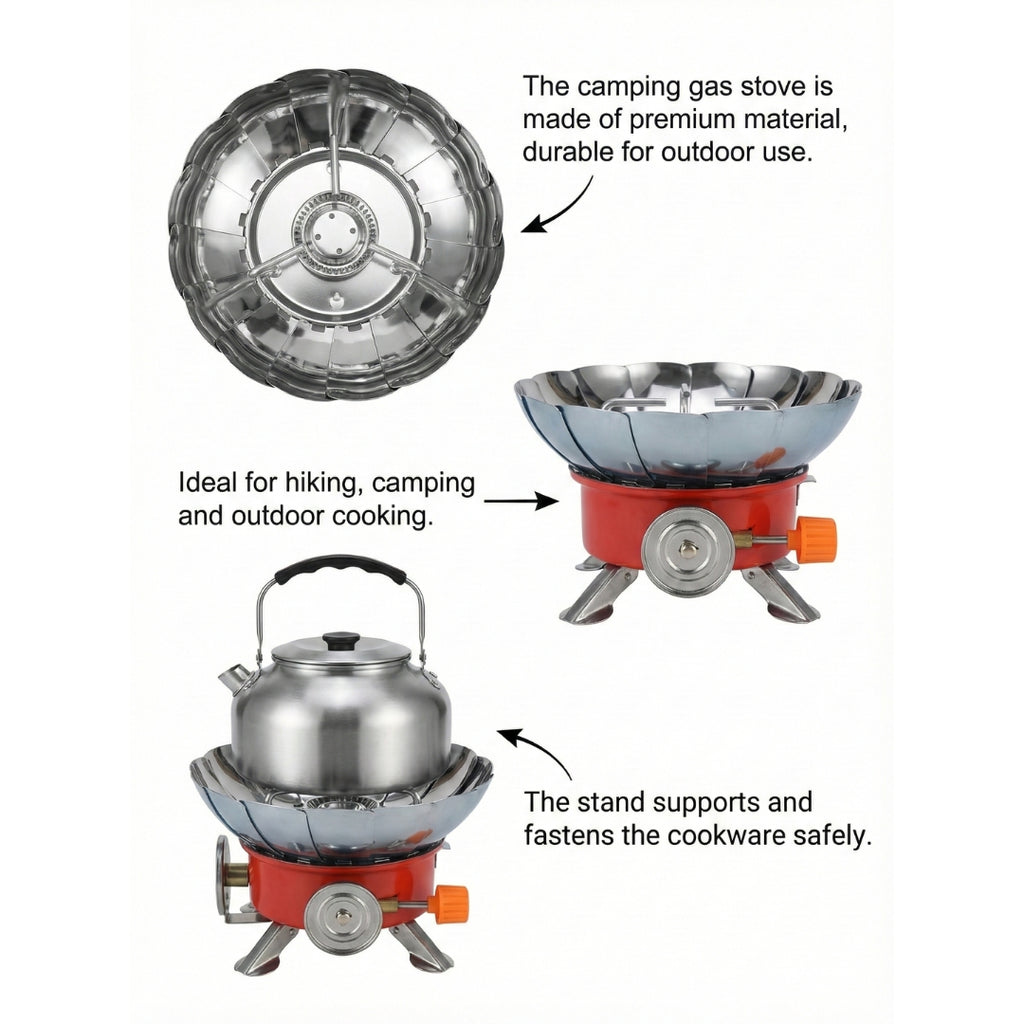 The camping gas stove is made of premium material, durable for outdoor use.

Ideal for hiking, camping and outdoor cooking.

The stand supports and fastens the cookware safely.